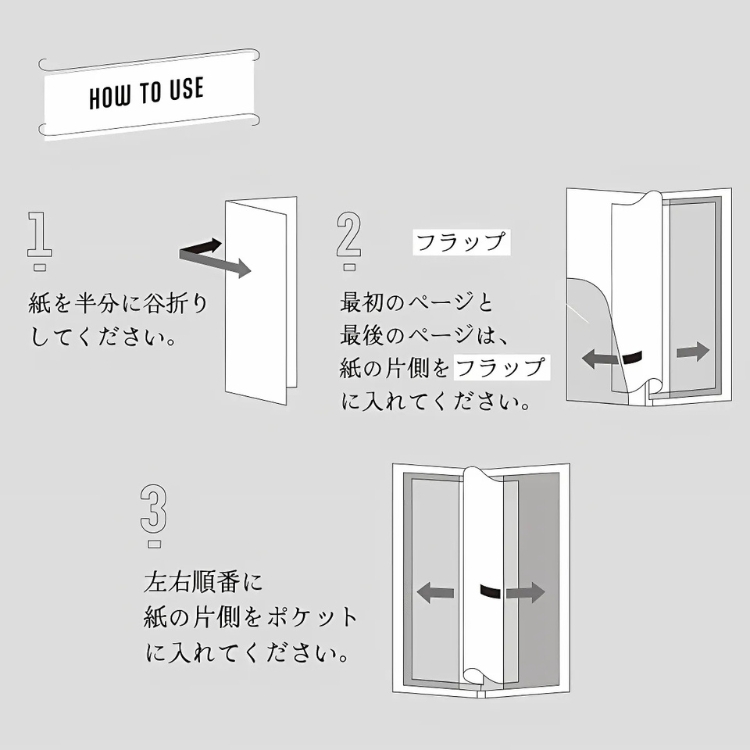 HOW TO USE

1

紙を半分に谷折りしてください。

2

フラップ

最初のページと最後のページは、紙の片側をフラップに入れてください。

3

左右順番に紙の片側をポケットに入れてください。