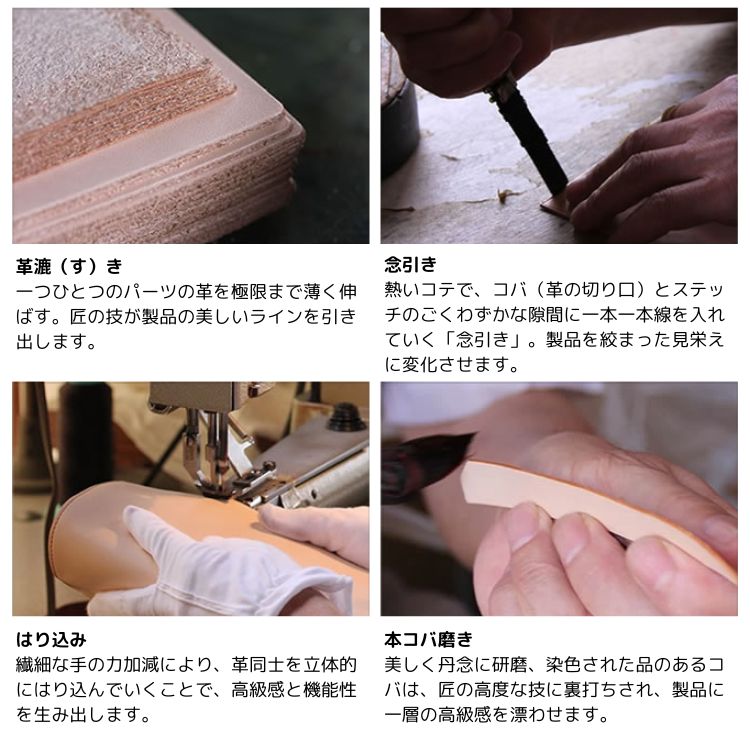 革漉（す）き
一つひとつのパーツの革を極限まで薄く伸ばす。匠の技が製品の美しいラインを引き出します。

念引き
熱いコテで、コバ（革の切り口）とステッチのごくわずかな隙間に一本一本線を入れていく「念引き」。製品を絞まった見栄えに変化させます。

はり込み
繊細な手の力加減により、革同士を立体的にはり込んでいくことで、高級感と機能性を生み出します。

本コバ磨き
美しく丹念に研磨、染色された品のあるコバは、匠の高度な技に裏打ちされ、製品に一層の高級感を漂わせます。