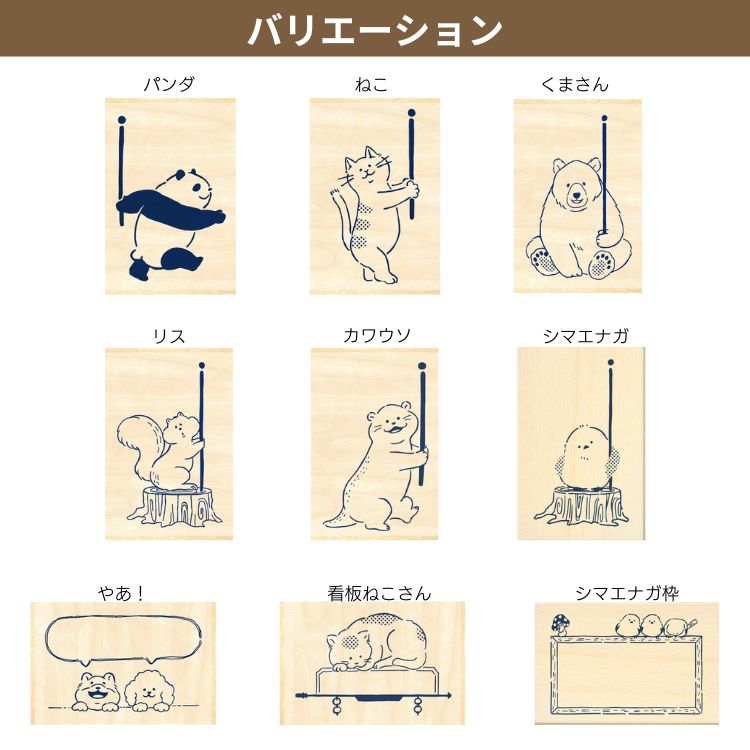 バリエーション

パンダ

ねこ

くまさん

リス

カワウソ

シマエナガ

やあ！

看板ねこさん

シマエナガ枠