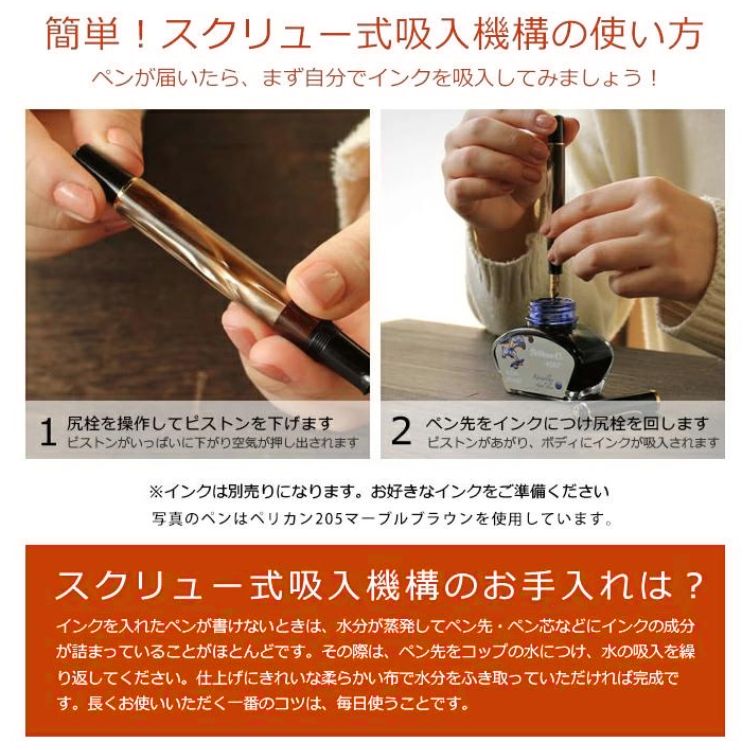 簡単！スクリュー式吸入機構の使い方

ペンが届いたら、まず自分でインクを吸入してみましょう！

1 尻栓を操作してピストンを下げます
ピストンがいっぱいに下がり空気が押し出されます

2 ペン先をインクにつけ尻栓を回します
ピストンがあがり、ボディにインクが吸入されます

※インクは別売りになります。お好きなインクをご準備ください
写真のペンはペリカン205マーブルブラウンを使用しています。

スクリュー式吸入機構のお手入れは？

インクを入れたペンが書けないときは、水分が蒸発してペン先・ペン芯などにインクの成分が詰まっていることがほとんどです。その際は、ペン先をコップの水につけ、水の吸入を繰り返してください。仕上げにきれいな柔らかい布で水分をふき取っていただければ完成です。長くお使いいただく一番のコツは、毎日使うことです。